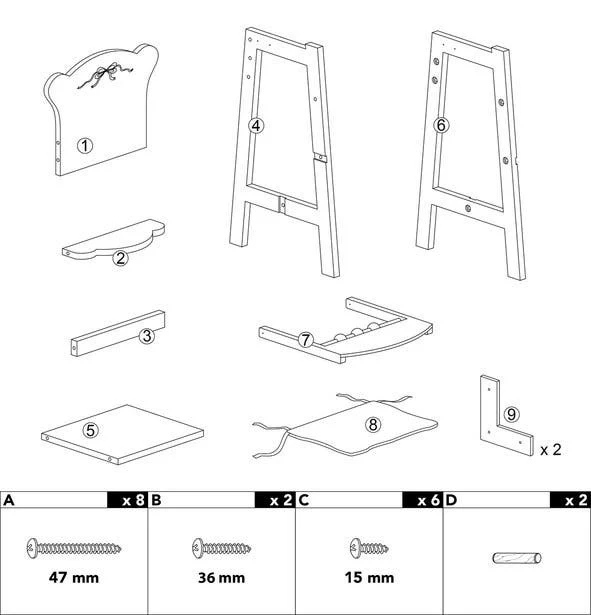 1
4
6
2
3
7
5
8
9
x 2

| A x 8 | B x 2 | C x 6 | D x 2 |
|---|---|---|---|
| 47 mm | 36 mm | 15 mm | |